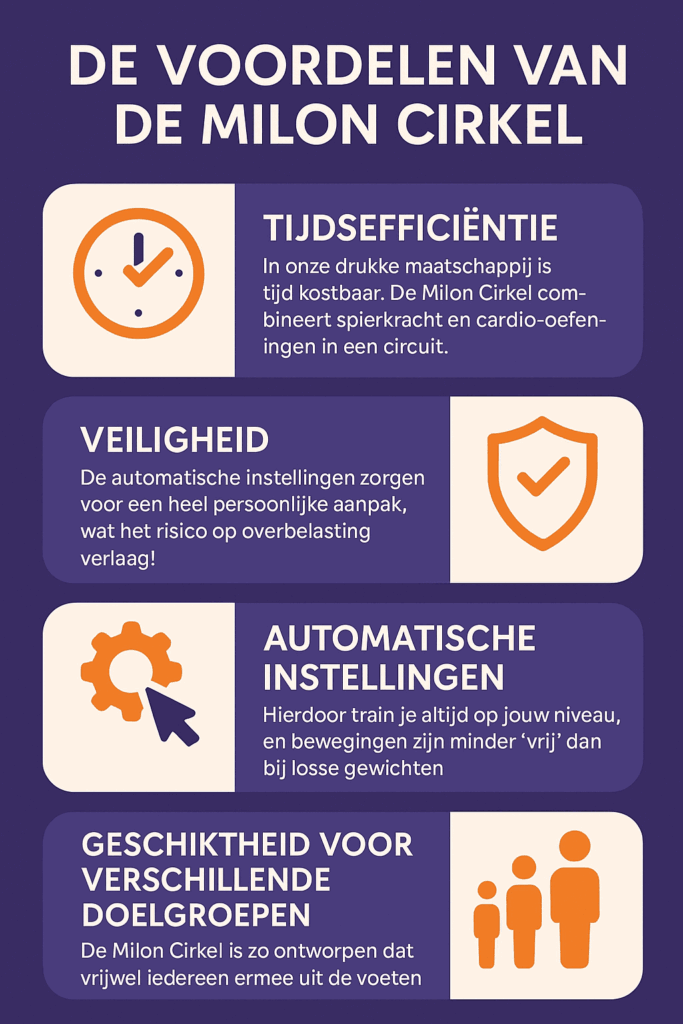 DE VOORDELEN VAN DE MILON CIRKEL

TIJDSEFFICIËNTIE

In onze drukke maatschappij is tijd kostbaar. De Milon Cirkel combineert spierkracht en cardio-oefeningen in een circuit.

VEILIGHEID

De automatische instellingen zorgen voor een heel persoonlijke aanpak, wat het risico op overbelasting verlaag!

AUTOMATISCHE INSTELLINGEN

Hierdoor train je altijd op jouw niveau, en bewegingen zijn minder 'vrij' dan bij losse gewichten

GESCHIKTHEID VOOR VERSCHILLENDE DOELGROEPEN

De Milon Cirkel is zo ontworpen dat vrijwel iedereen ermee uit de voeten